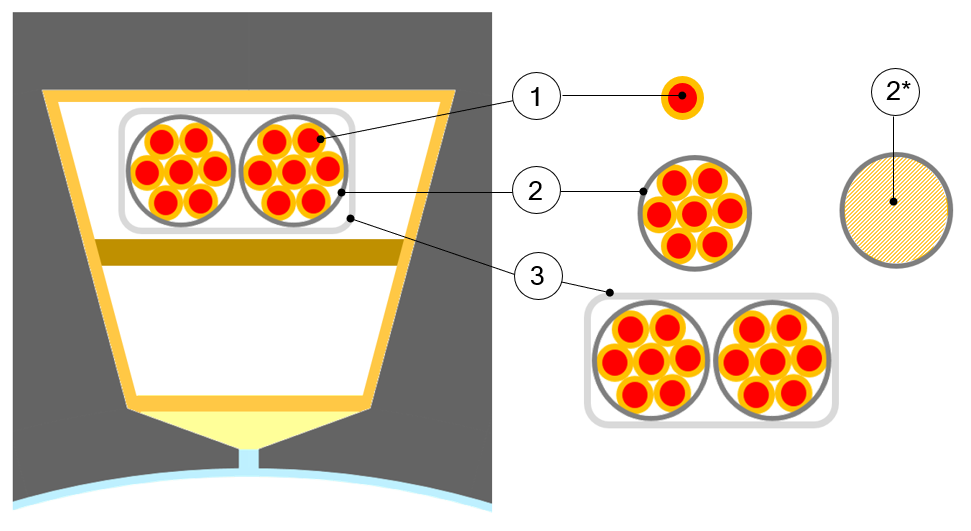 1
2
3
2*