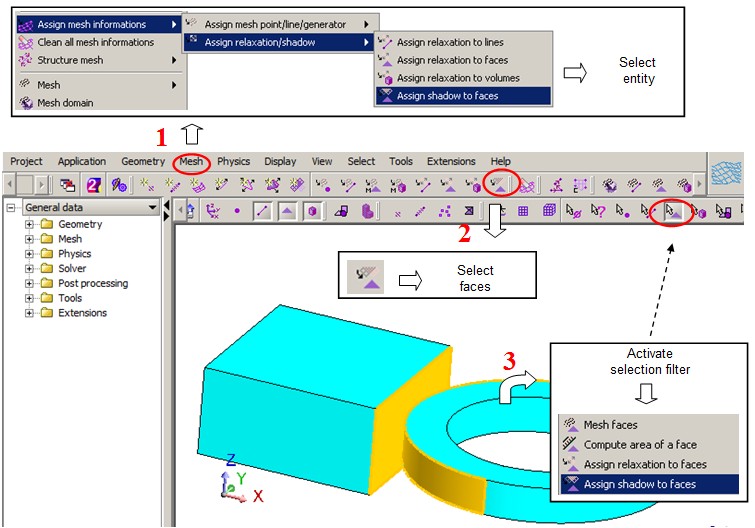 Assign mesh informations
Clean all mesh informations
Structure mesh
Mesh
Mesh domain

Assign mesh point/line/generator
Assign relaxation/shadow

Assign relaxation to lines
Assign relaxation to faces
Assign relaxation to volumes
Assign shadow to faces

Select entity

1

Project Application Geometry Mesh Physics Display View Select Tools Extensions Help

General data
Geometry
Mesh
Physics
Solver
Post processing
Tools
Extensions

2

Select faces

3

Activate selection filter

Mesh faces
Compute area of a face
Assign relaxation to faces
Assign shadow to faces

Z
Y
X