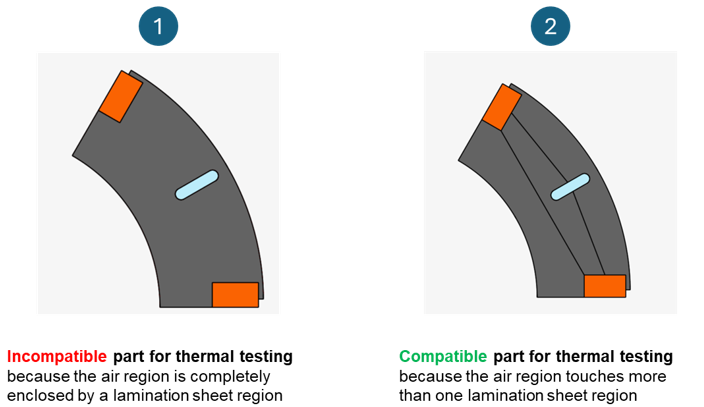 1

Incompatible part for thermal testing because the air region is completely enclosed by a lamination sheet region

2

Compatible part for thermal testing because the air region touches more than one lamination sheet region