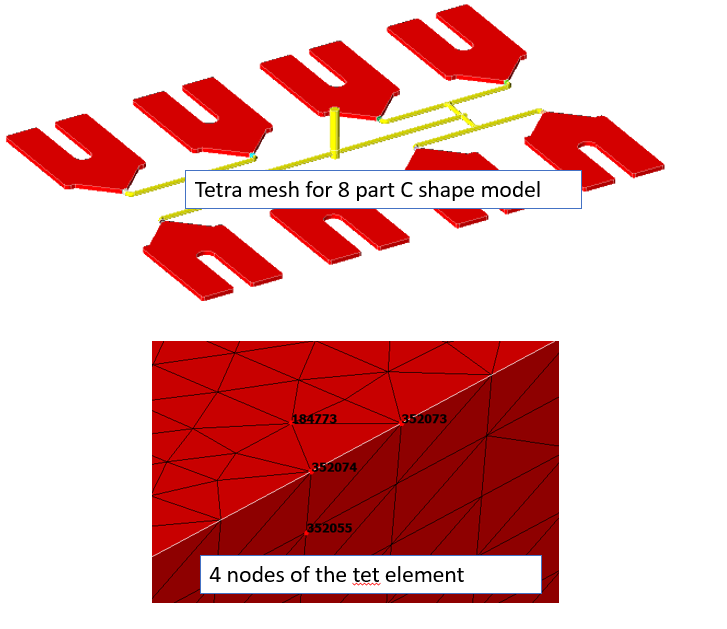 Tetra mesh for 8 part C shape model

184773
352073
352074
352055

4 nodes of the tet element