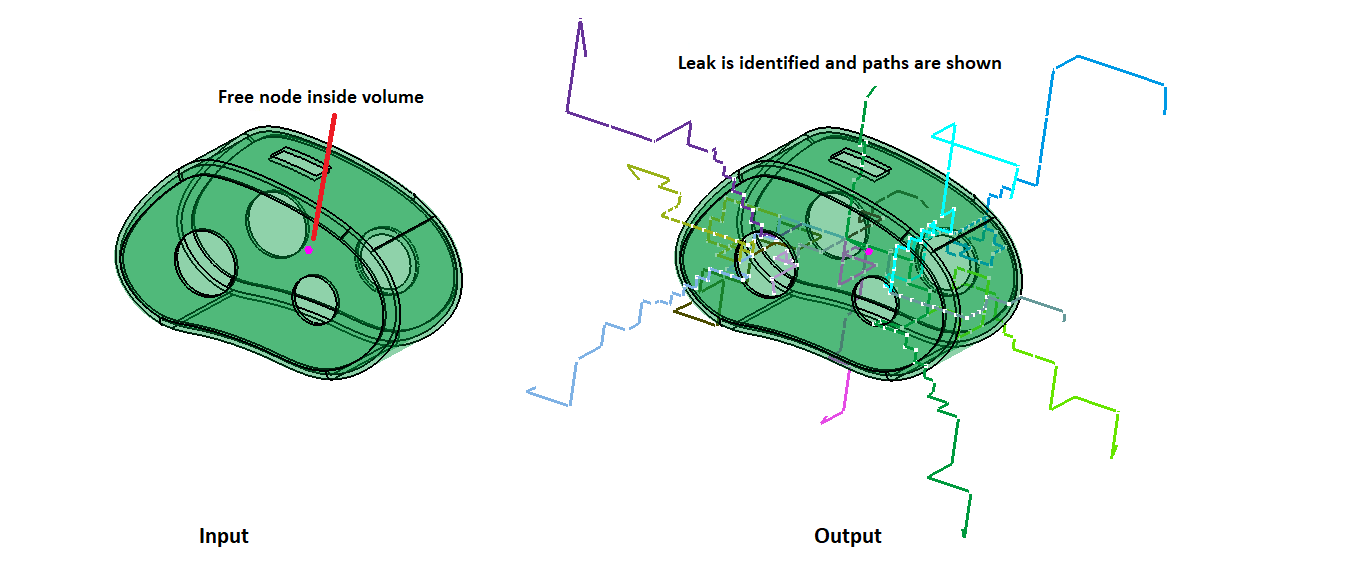 Free node inside volume

Leak is identified and paths are shown

Input

Output