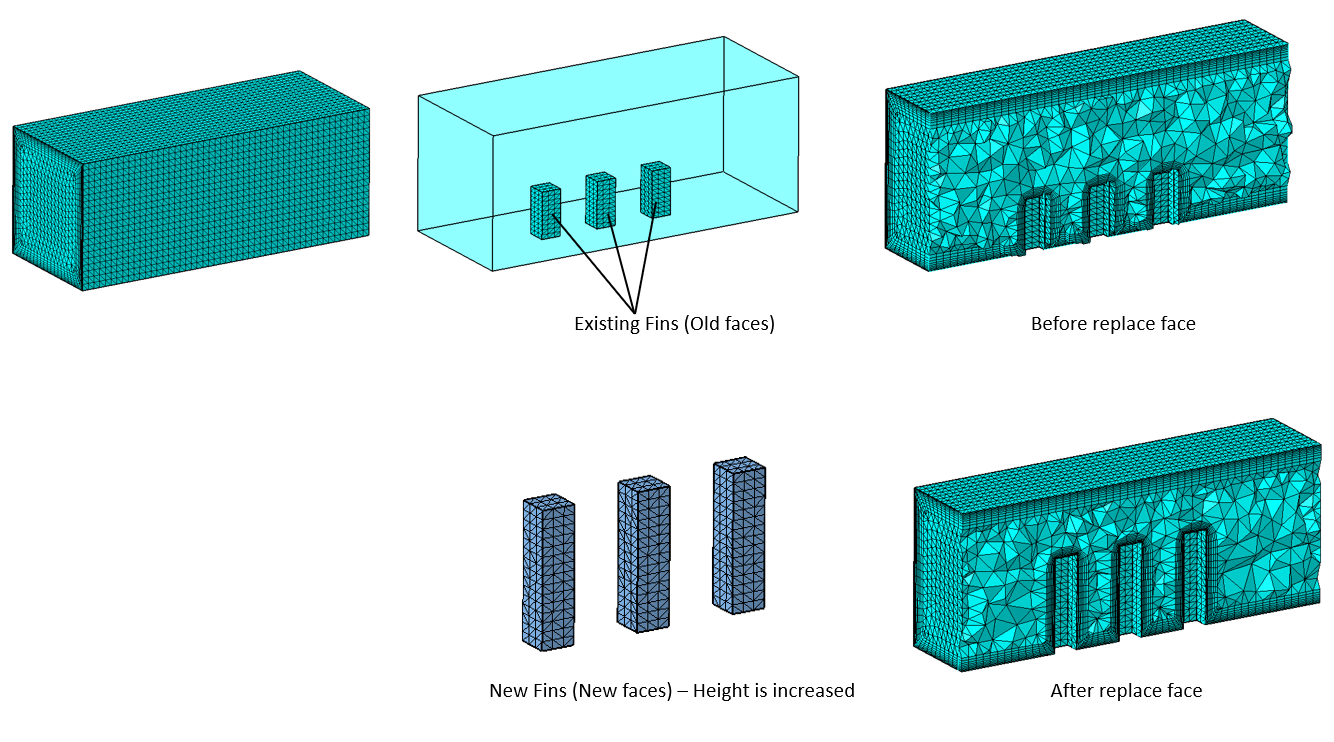 Existing Fins (Old faces)

Before replace face

New Fins (New faces) – Height is increased

After replace face