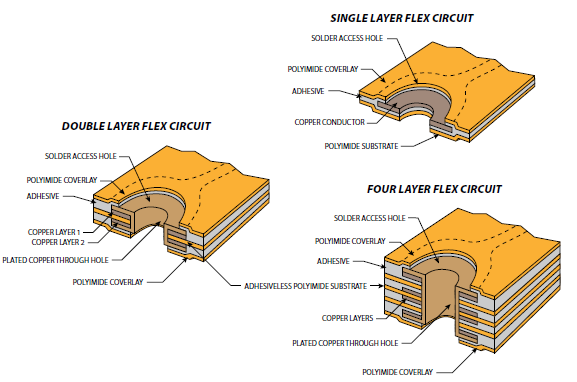 SINGLE LAYER FLEX CIRCUIT

SOLDER ACCESS HOLE

POLYIMIDE COVERLAY

ADHESIVE

COPPER CONDUCTOR

POLYIMIDE SUBSTRATE

DOUBLE LAYER FLEX CIRCUIT

SOLDER ACCESS HOLE

POLYIMIDE COVERLAY

ADHESIVE

COPPER LAYER 1

COPPER LAYER 2

PLATED COPPER THROUGH HOLE

POLYIMIDE COVERLAY

ADHESIVELESS POLYIMIDE SUBSTRATE

FOUR LAYER FLEX CIRCUIT

SOLDER ACCESS HOLE

POLYIMIDE COVERLAY

ADHESIVE

COPPER LAYERS

PLATED COPPER THROUGH HOLE

POLYIMIDE COVERLAY