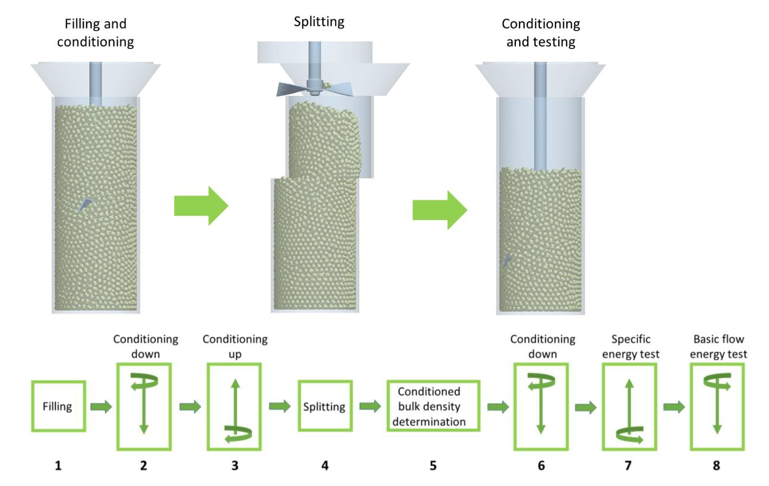 Filling and conditioning

Splitting

Conditioning and testing

Conditioning down

Conditioning up

Conditioning down

Specific energy test

Basic flow energy test

Filling

Splitting

Conditioned bulk density determination

1

2

3

4

5

6

7

8