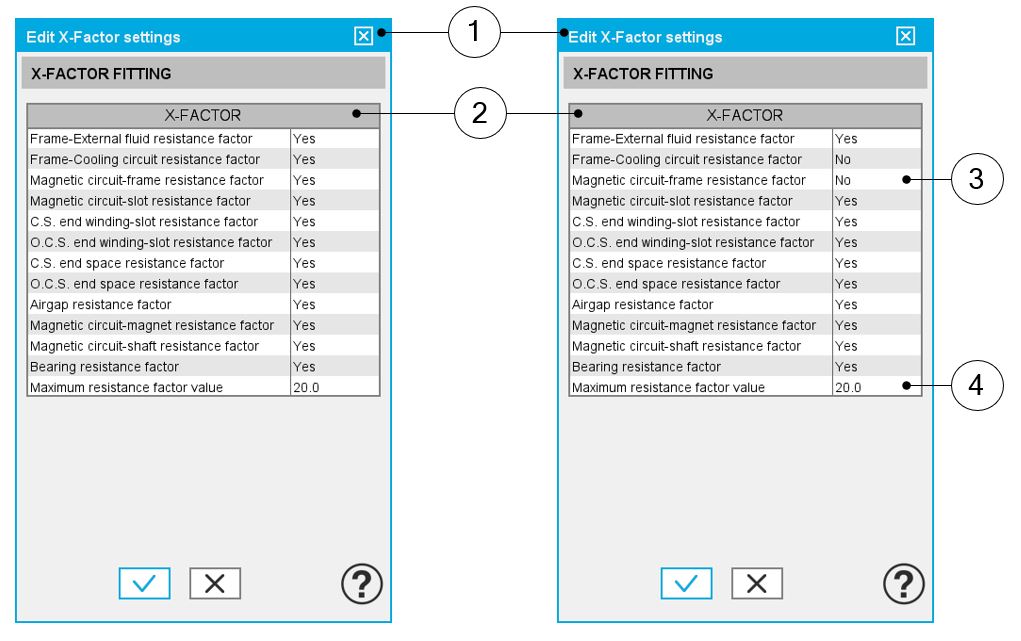 Edit X-Factor settings

X-FACTOR FITTING

| X-FACTOR | |
|---|---|
| Frame-External fluid resistance factor | Yes |
| Frame-Cooling circuit resistance factor | Yes |
| Magnetic circuit-frame resistance factor | Yes |
| Magnetic circuit-slot resistance factor | Yes |
| C.S. end winding-slot resistance factor | Yes |
| O.C.S. end winding-slot resistance factor | Yes |
| C.S. end space resistance factor | Yes |
| O.C.S. end space resistance factor | Yes |
| Airgap resistance factor | Yes |
| Magnetic circuit-magnet resistance factor | Yes |
| Magnetic circuit-shaft resistance factor | Yes |
| Bearing resistance factor | Yes |
| Maximum resistance factor value | 20.0 |

1

2

Edit X-Factor settings

X-FACTOR FITTING

| X-FACTOR | |
|---|---|
| Frame-External fluid resistance factor | Yes |
| Frame-Cooling circuit resistance factor | No |
| Magnetic circuit-frame resistance factor | No |
| Magnetic circuit-slot resistance factor | Yes |
| C.S. end winding-slot resistance factor | Yes |
| O.C.S. end winding-slot resistance factor | Yes |
| C.S. end space resistance factor | Yes |
| O.C.S. end space resistance factor | Yes |
| Airgap resistance factor | Yes |
| Magnetic circuit-magnet resistance factor | Yes |
| Magnetic circuit-shaft resistance factor | Yes |
| Bearing resistance factor | Yes |
| Maximum resistance factor value | 20.0 |

3

4