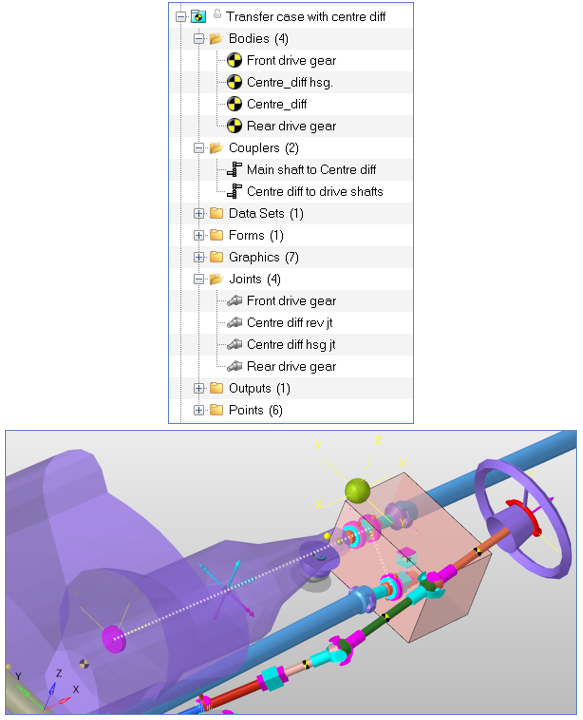 Transfer case with centre diff
Bodies (4)
Front drive gear
Centre_diff hsg.
Centre_diff
Rear drive gear
Couplers (2)
Main shaft to Centre diff
Centre diff to drive shafts
Data Sets (1)
Forms (1)
Graphics (7)
Joints (4)
Front drive gear
Centre diff rev jt
Centre diff hsg jt
Rear drive gear
Outputs (1)
Points (6)

Y
Z
X
X
Y
Y
Z
X