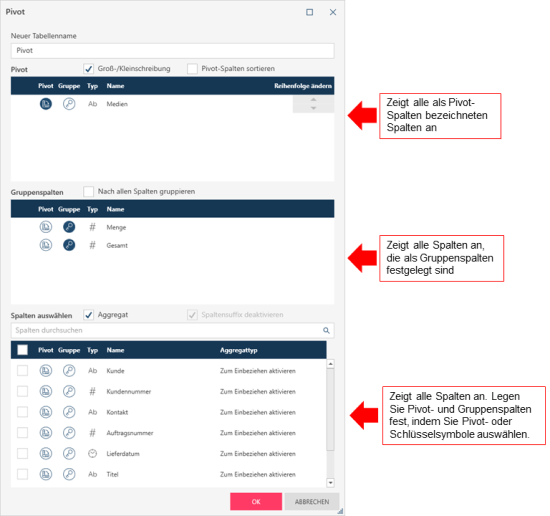 Pivot

Neuer Tabellenname

Pivot

Pivot Groß-/Kleinschreibung Pivot-Spalten sortieren

| Pivot | Gruppe | Typ | Name | Reihenfolge ändern |
|---|---|---|---|---|
| | | Ab | Medien | |

Zeigt alle als Pivot-Spalten bezeichneten Spalten an

Gruppenspalten Nach allen Spalten gruppieren

| Pivot | Gruppe | Typ | Name |
|---|---|---|---|
| | | # | Menge |
| | | # | Gesamt |

Zeigt alle Spalten an, die als Gruppenspalten festgelegt sind

Spalten auswählen Aggregat Spaltensuffix deaktivieren

Spalten durchsuchen

| | Pivot | Gruppe | Typ | Name | Aggregattyp |
|---|---|---|---|---|---|
| | | | Ab | Kunde | Zum Einbeziehen aktivieren |
| | | | # | Kundennummer | Zum Einbeziehen aktivieren |
| | | | Ab | Kontakt | Zum Einbeziehen aktivieren |
| | | | # | Auftragsnummer | Zum Einbeziehen aktivieren |
| | | | | Lieferdatum | Zum Einbeziehen aktivieren |
| | | | Ab | Titel | Zum Einbeziehen aktivieren |

Zeigt alle Spalten an. Legen Sie Pivot- und Gruppenspalten fest, indem Sie Pivot- oder Schlüsselsymbole auswählen.

OK ABBRECHEN